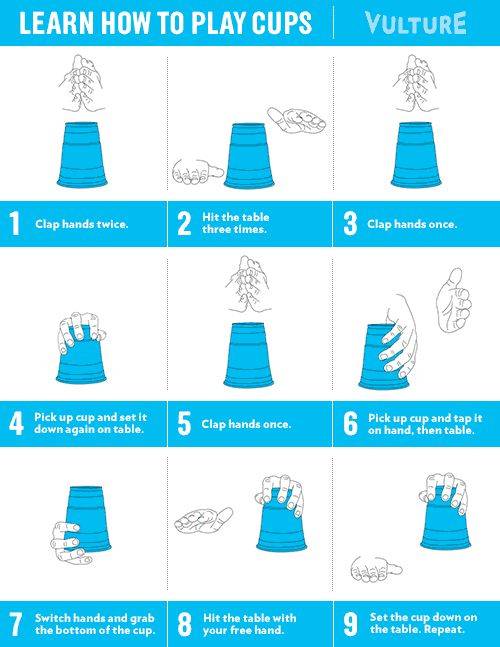 LEARN HOW TO PLAY CUPS

VULTURE

1 Clap hands twice.

2 Hit the table three times.

3 Clap hands once.

4 Pick up cup and set it down again on table.

5 Clap hands once.

6 Pick up cup and tap it on hand, then table.

7 Switch hands and grab the bottom of the cup.

8 Hit the table with your free hand.

9 Set the cup down on the table. Repeat.