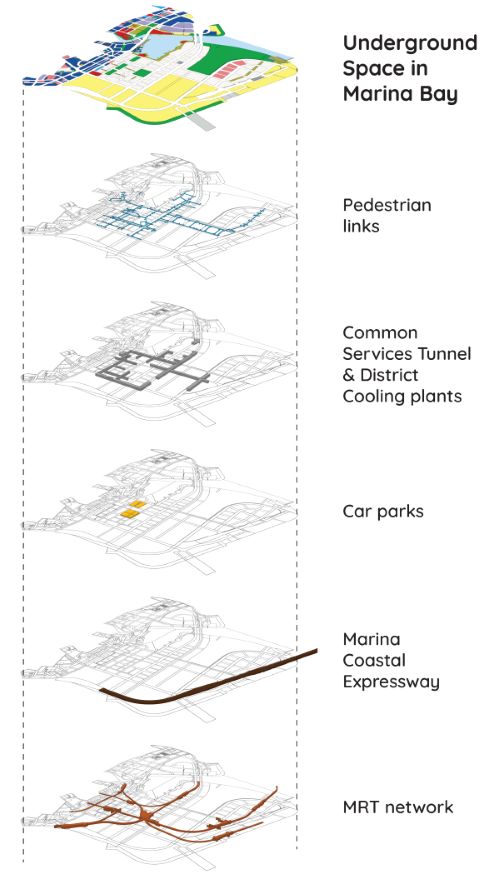 Underground Space in Marina Bay

Pedestrian links

Common Services Tunnel & District Cooling plants

Car parks

Marina Coastal Expressway

MRT network