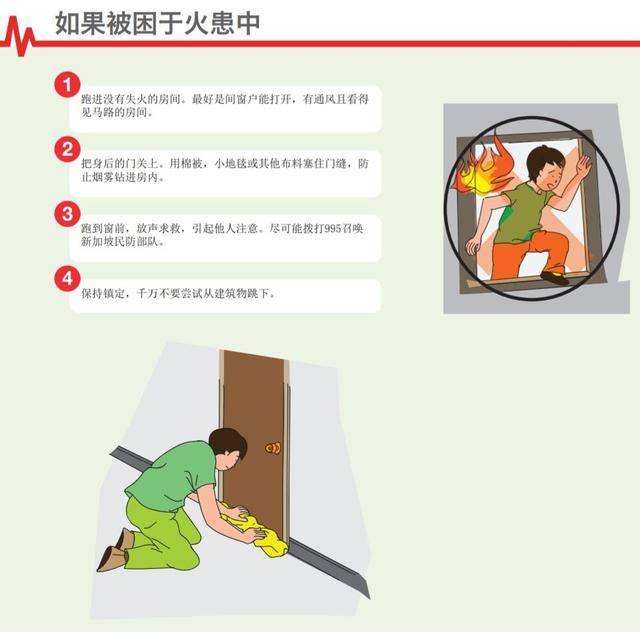 如果被困于火患中

1
跑进没有失火的房间。最好是间窗户能打开，有通风且看得见马路的房间。

2
把身后的门关上。用棉被，小地毯或其他布料塞住门缝，防止烟雾钻进房内。

3
跑到窗前，放声求救，引起他人注意。尽可能拨打995召唤新加坡民防部队。

4
保持镇定，千万不要尝试从建筑物跳下。