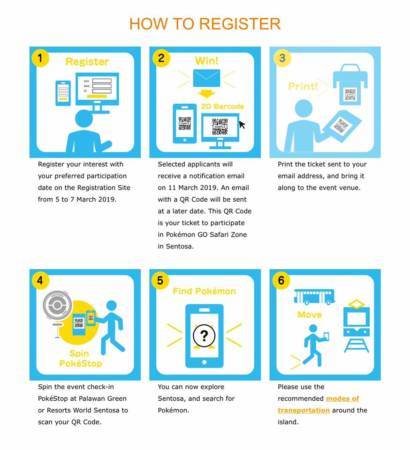 HOW TO REGISTER

1
Register

Register your interest with your preferred participation date on the Registration Site from 5 to 7 March 2019.

2
Win!
2D Barcode

Selected applicants will receive a notification email on 11 March 2019. An email with a QR Code will be sent at a later date. This QR Code is your ticket to participate in Pokémon GO Safari Zone in Sentosa.

3
Print!

Print the ticket sent to your email address, and bring it along to the event venue.

4
Spin PokéStop

Spin the event check-in PokéStop at Palawan Green or Resorts World Sentosa to scan your QR Code.

5
Find Pokémon
?

You can now explore Sentosa, and search for Pokémon.

6
Move

Please use the recommended modes of transportation around the island.