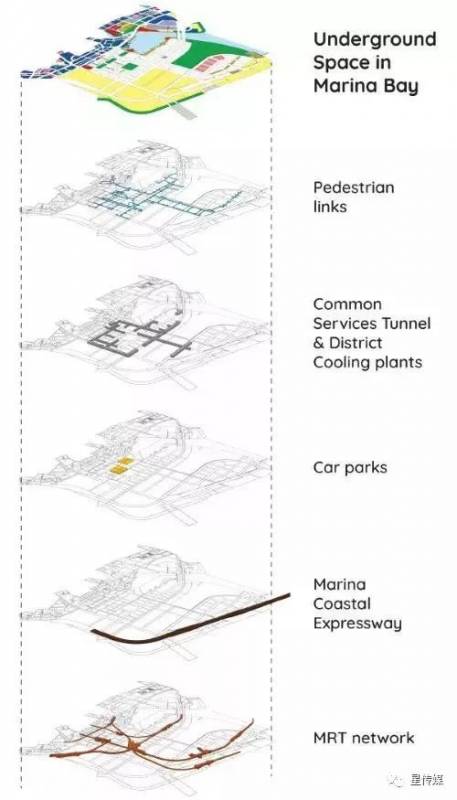 Underground Space in Marina Bay

Pedestrian links

Common Services Tunnel & District Cooling plants

Car parks

Marina Coastal Expressway

MRT network

星传媒