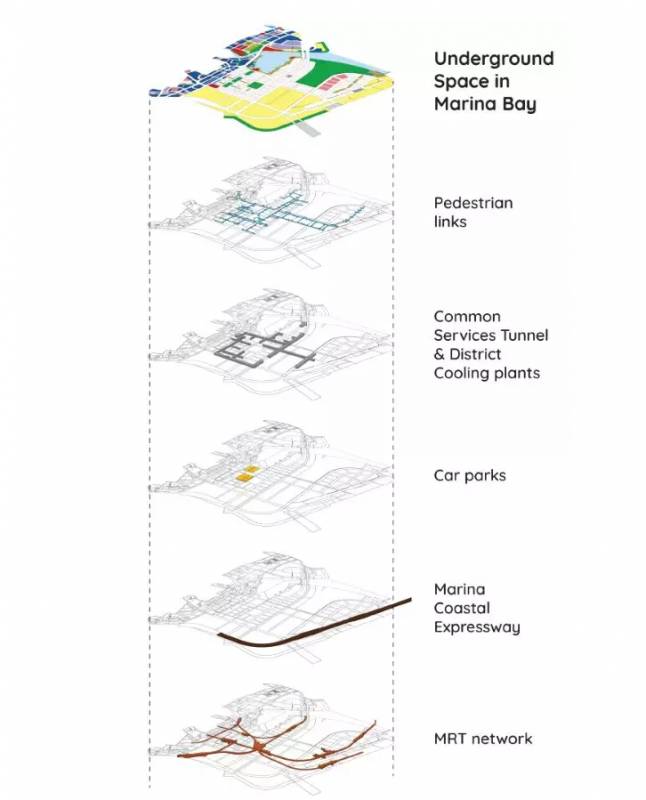 Underground Space in Marina Bay

Pedestrian links

Common Services Tunnel & District Cooling plants

Car parks

Marina Coastal Expressway

MRT network